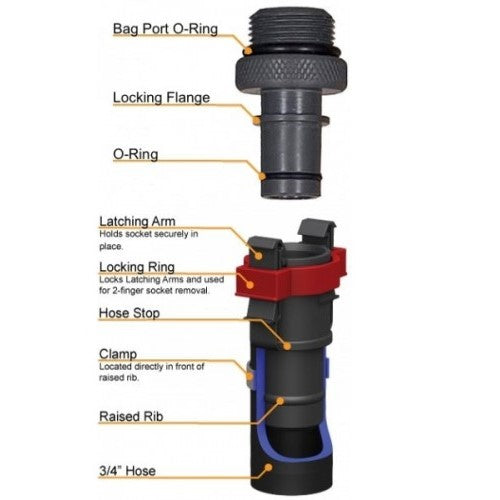 Bag Port O-Ring

Locking Flange

O-Ring

Latching Arm
Holds socket securely in place.

Locking Ring
Locks Latching Arms and used for 2-finger socket removal.

Hose Stop

Clamp
Located directly in front of raised rib.

Raised Rib

3/4" Hose