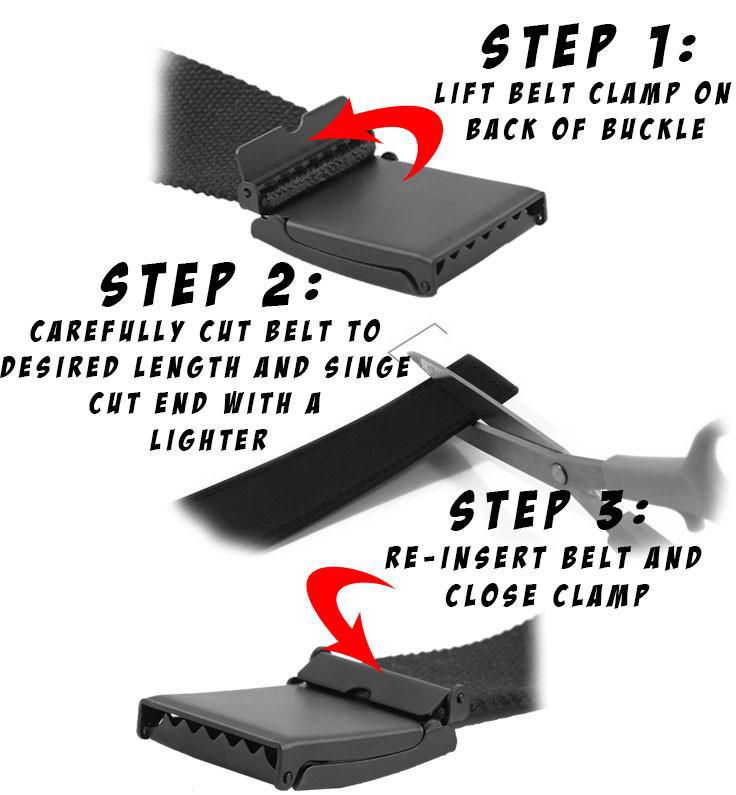 STEP 1:
LIFT BELT CLAMP ON BACK OF BUCKLE

STEP 2:
CAREFULLY CUT BELT TO DESIRED LENGTH AND SINGE CUT END WITH A LIGHTER

STEP 3:
RE-INSERT BELT AND CLOSE CLAMP